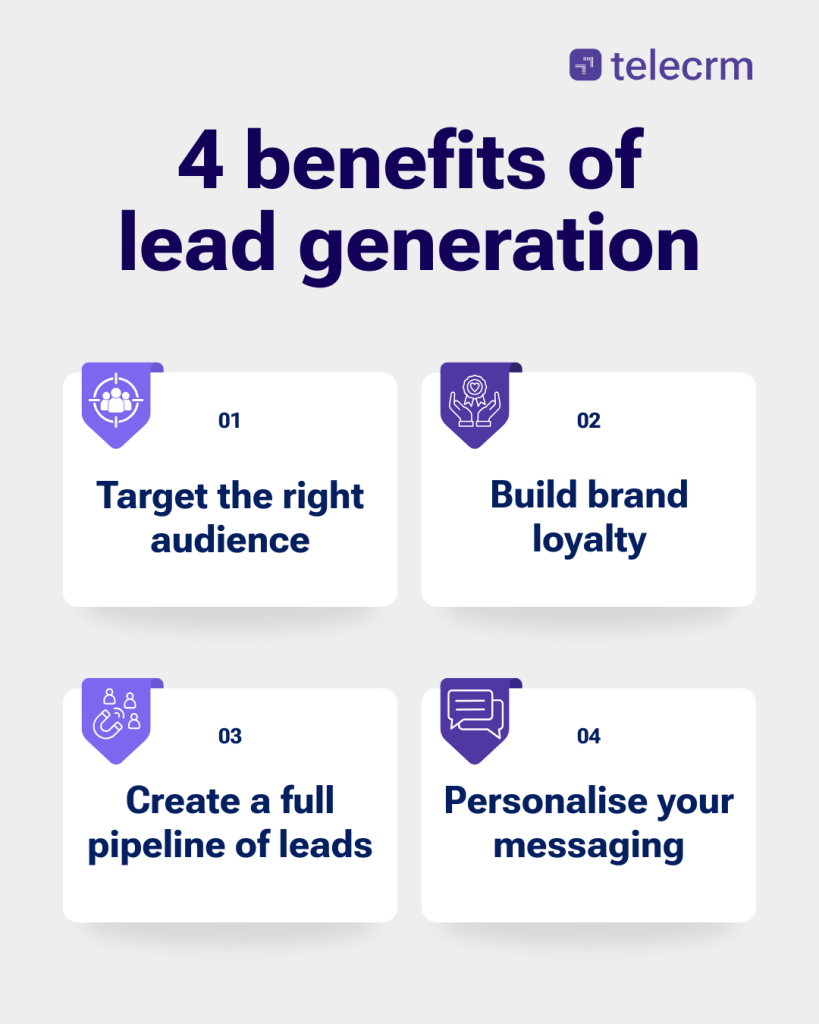 telecrm

4 benefits of lead generation

01

Target the right audience

02

Build brand loyalty

03

Create a full pipeline of leads

04

Personalise your messaging