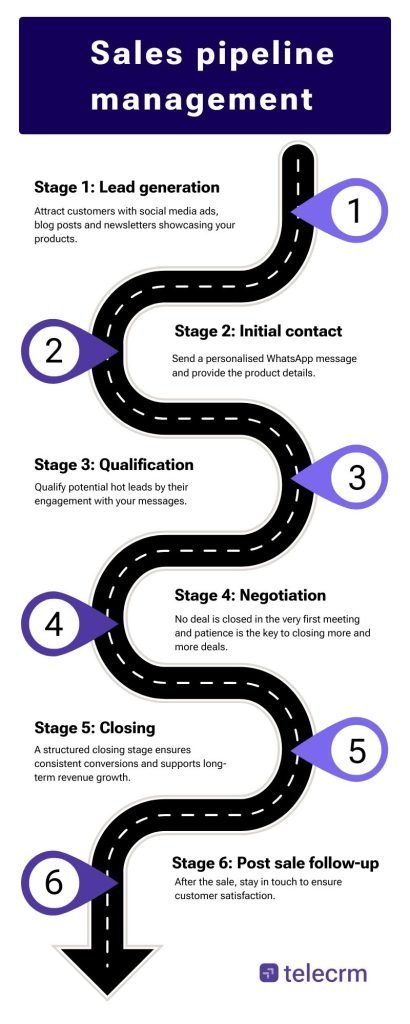 Sales pipeline management

Stage 1: Lead generation

Attract customers with social media ads, blog posts and newsletters showcasing your products.

1

2

Stage 2: Initial contact

Send a personalised WhatsApp message and provide the product details.

Stage 3: Qualification

Qualify potential hot leads by their engagement with your messages.

3

4

Stage 4: Negotiation

No deal is closed in the very first meeting and patience is the key to closing more and more deals.

Stage 5: Closing

A structured closing stage ensures consistent conversions and supports long-term revenue growth.

5

6

Stage 6: Post sale follow-up

After the sale, stay in touch to ensure customer satisfaction.

telecrm